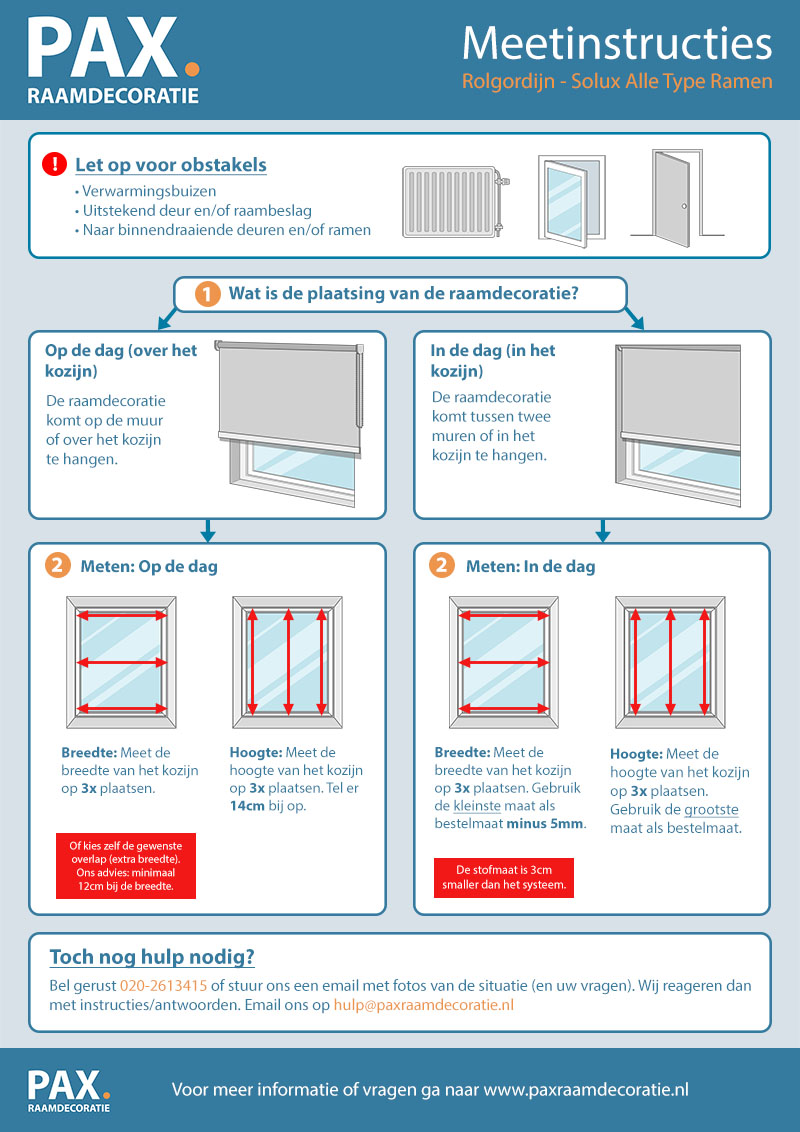 PAX.
RAAMDECORATIE

Meetinstructies
Rolgordijn - Solux Alle Type Ramen

! Let op voor obstakels
• Verwarmingsbuizen
• Uitstekend deur en/of raambeslag
• Naar binnendraaiende deuren en/of ramen

1 Wat is de plaatsing van de raamdecoratie?

Op de dag (over het kozijn)
De raamdecoratie komt op de muur of over het kozijn te hangen.

In de dag (in het kozijn)
De raamdecoratie komt tussen twee muren of in het kozijn te hangen.

2 Meten: Op de dag

Breedte: Meet de breedte van het kozijn op 3x plaatsen.

Hoogte: Meet de hoogte van het kozijn op 3x plaatsen. Tel er 14cm bij op.

Of kies zelf de gewenste overlap (extra breedte). Ons advies: minimaal 12cm bij de breedte.

2 Meten: In de dag

Breedte: Meet de breedte van het kozijn op 3x plaatsen. Gebruik de kleinste maat als bestelmaat minus 5mm.

Hoogte: Meet de hoogte van het kozijn op 3x plaatsen. Gebruik de grootste maat als bestelmaat.

De stofmaat is 3cm smaller dan het systeem.

Toch nog hulp nodig?
Bel gerust 020-2613415 of stuur ons een email met fotos van de situatie (en uw vragen). Wij reageren dan met instructies/antwoorden. Email ons op hulp@paxraamdecoratie.nl

PAX.
RAAMDECORATIE

Voor meer informatie of vragen ga naar www.paxraamdecoratie.nl